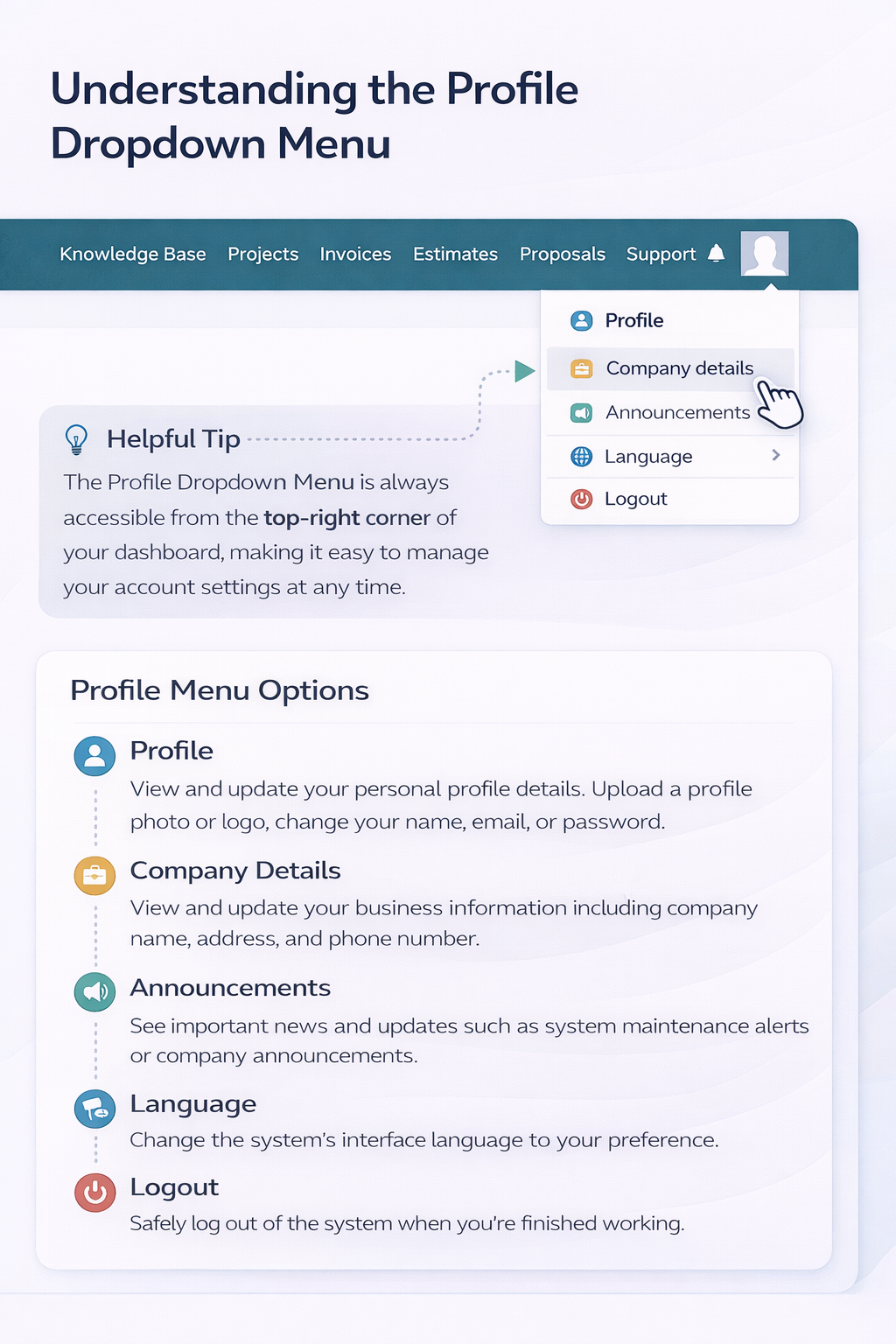 Understanding the Profile Dropdown Menu

Knowledge Base Projects Invoices Estimates Proposals Support

Profile
Company details
Announcements
Language
Logout

Helpful Tip

The Profile Dropdown Menu is always accessible from the top-right corner of your dashboard, making it easy to manage your account settings at any time.

Profile Menu Options

Profile
View and update your personal profile details. Upload a profile photo or logo, change your name, email, or password.

Company Details
View and update your business information including company name, address, and phone number.

Announcements
See important news and updates such as system maintenance alerts or company announcements.

Language
Change the system's interface language to your preference.

Logout
Safely log out of the system when you're finished working.